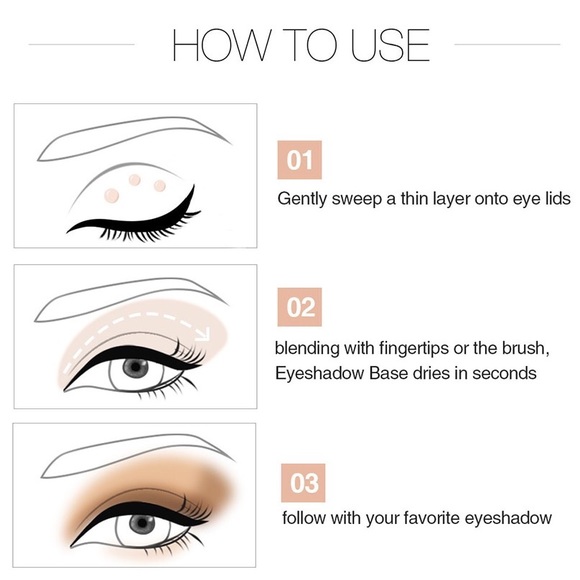 HOW TO USE

01

Gently sweep a thin layer onto eye lids

02

blending with fingertips or the brush, Eyeshadow Base dries in seconds

03

follow with your favorite eyeshadow